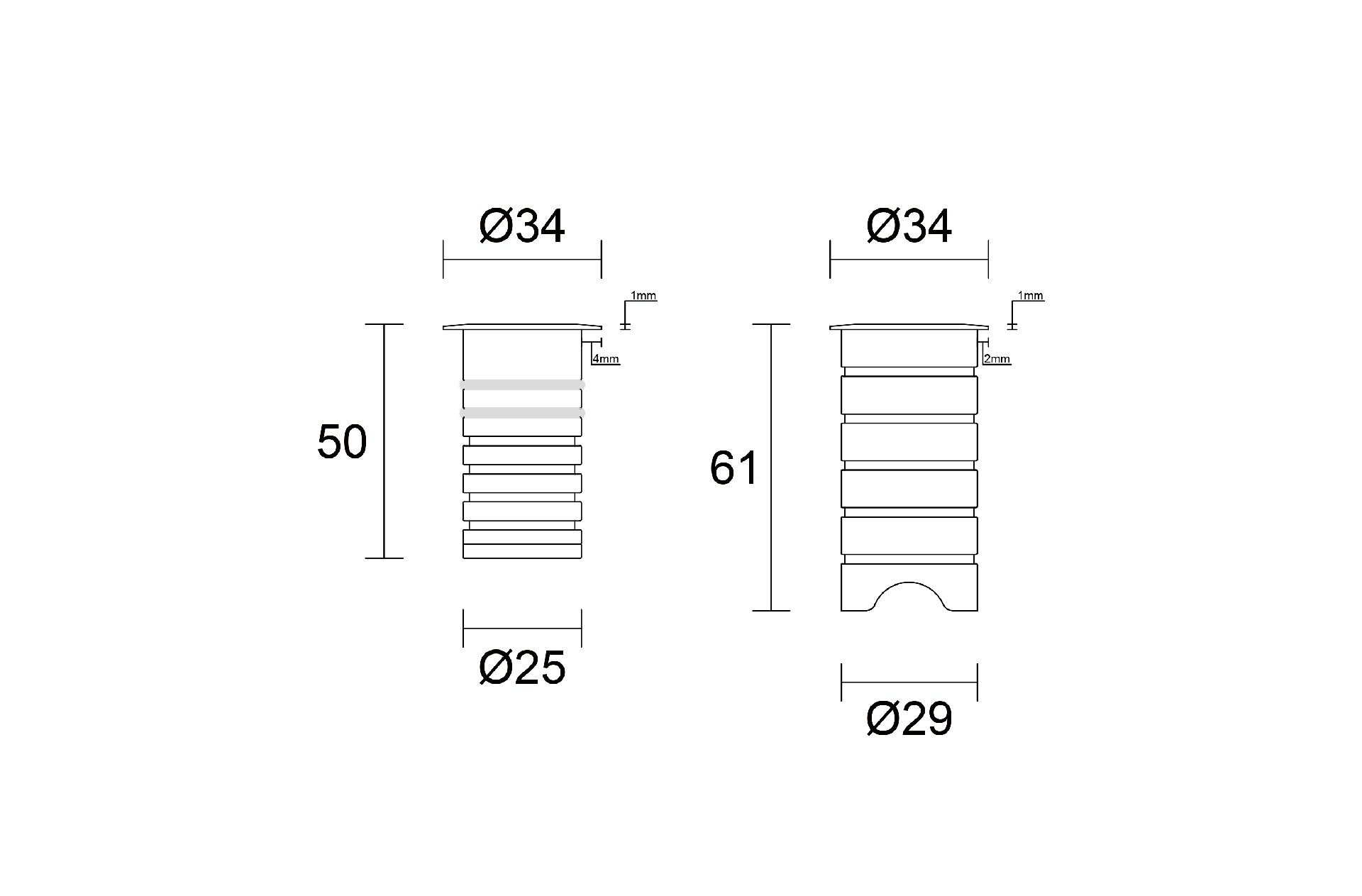 Ø34

1mm

4mm

50

Ø25

Ø34

1mm

2mm

61

Ø29