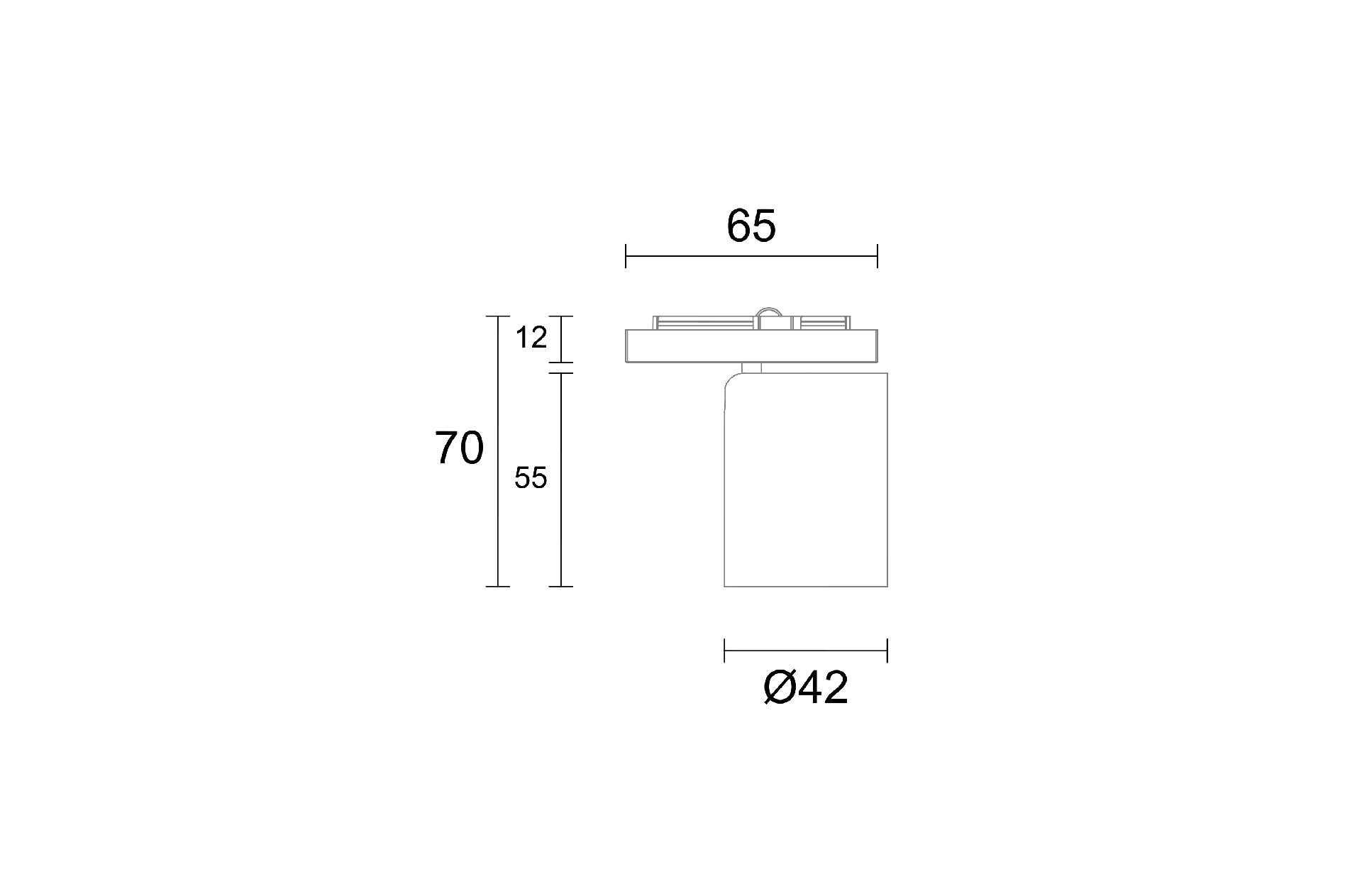 65

12

70

55

Ø42