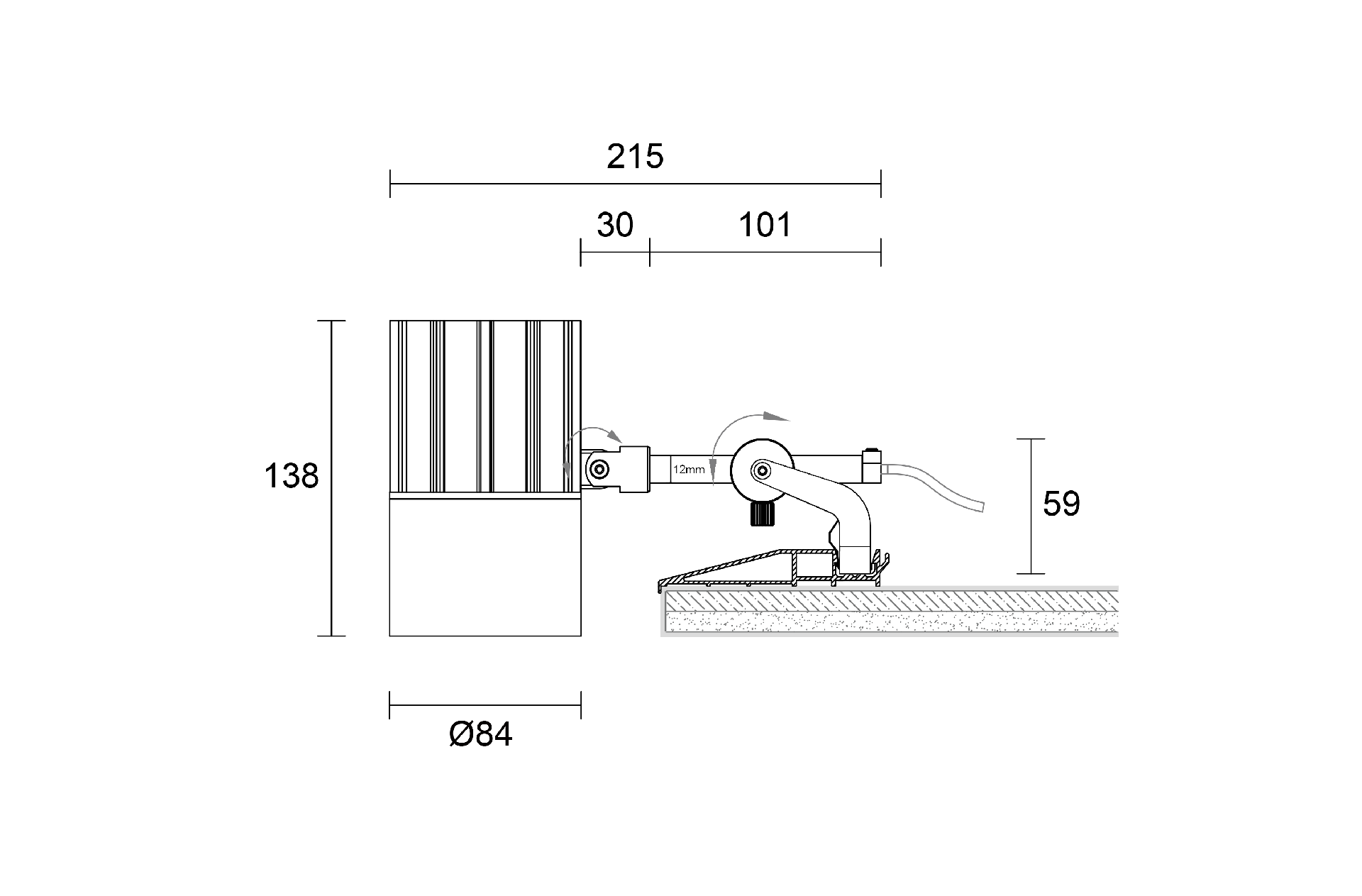 215

30

101

138

12mm

59

Ø84