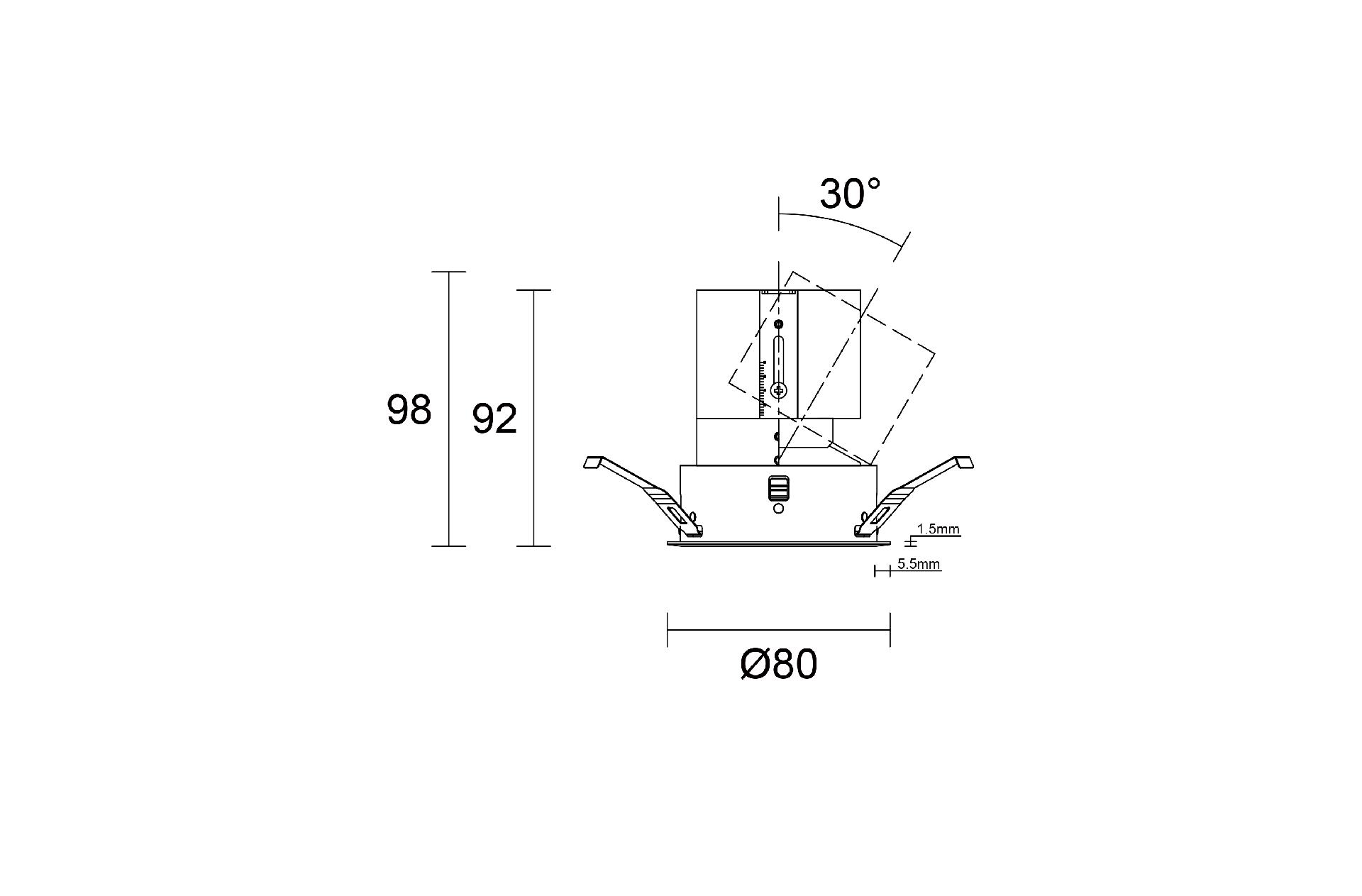 30°

98

92

1.5mm

5.5mm

Ø80